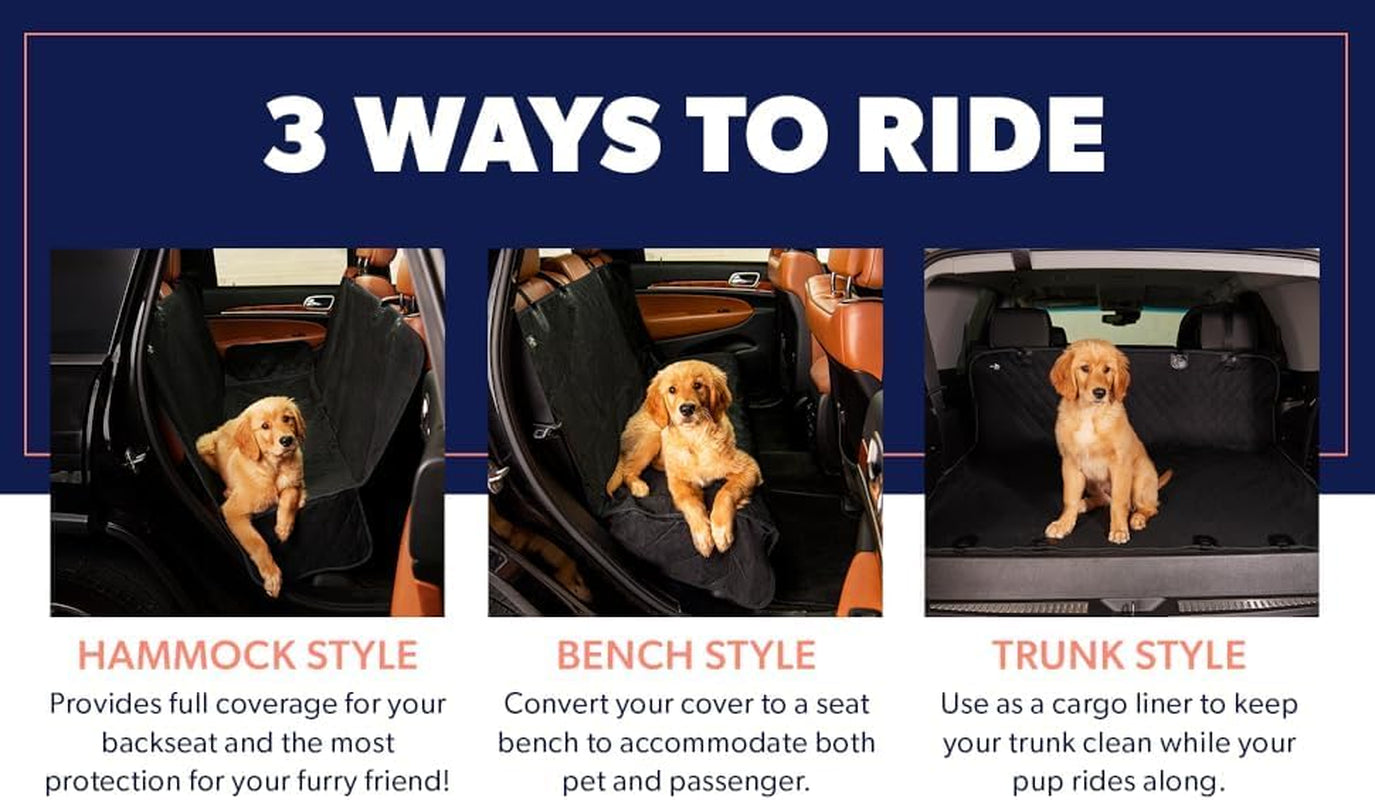 3 WAYS TO RIDE

HAMMOCK STYLE
Provides full coverage for your backseat and the most protection for your furry friend!

BENCH STYLE
Convert your cover to a seat bench to accommodate both pet and passenger.

TRUNK STYLE
Use as a cargo liner to keep your trunk clean while your pup rides along.